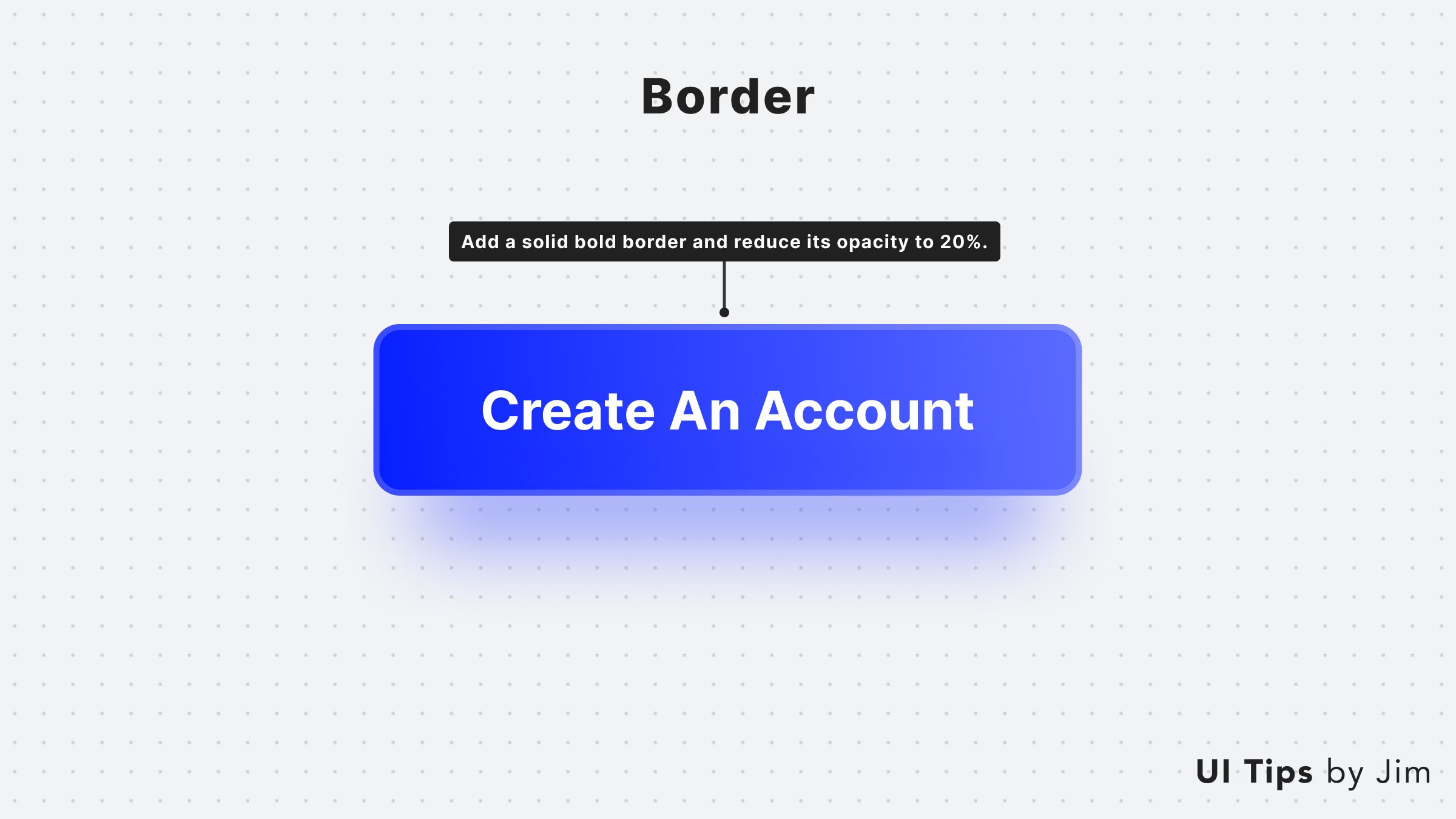 Border

Add a solid bold border and reduce its opacity to 20%.

Create An Account

UI Tips by Jim