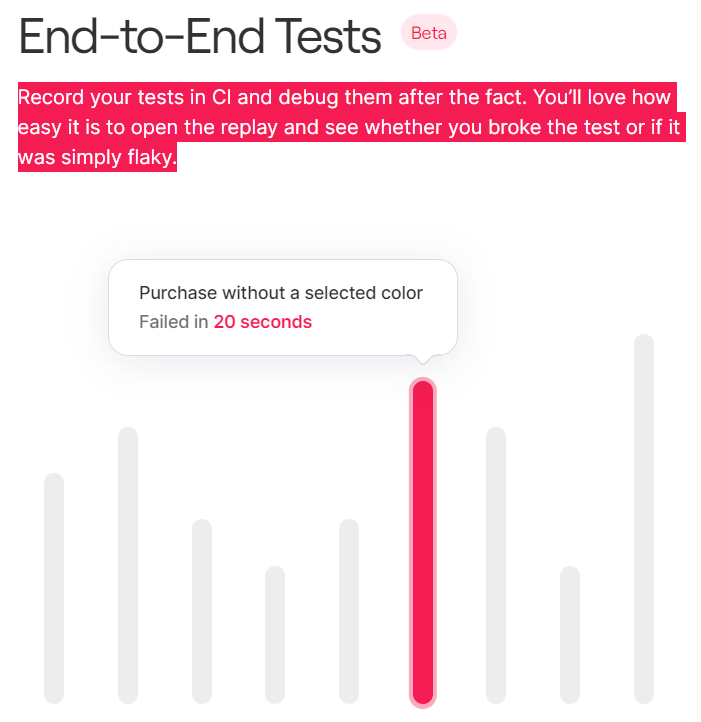 End-to-End Tests Beta

Record your tests in CI and debug them after the fact. You'll love how easy it is to open the replay and see whether you broke the test or if it was simply flaky.

Purchase without a selected color
Failed in 20 seconds